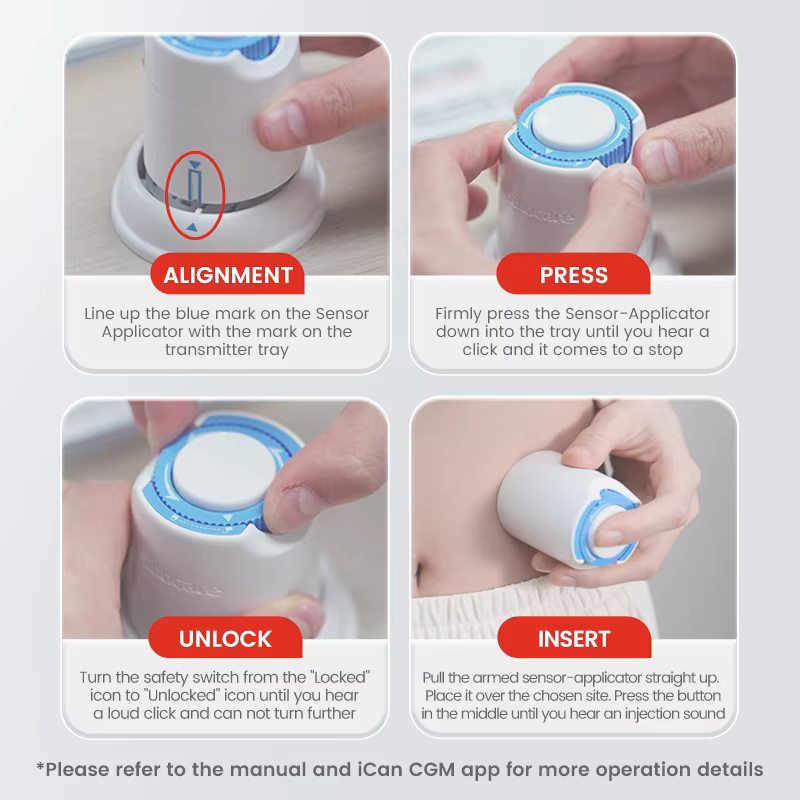 ALIGNMENT

Line up the blue mark on the Sensor Applicator with the mark on the transmitter tray

PRESS

Firmly press the Sensor-Applicator down into the tray until you hear a click and it comes to a stop

UNLOCK

Turn the safety switch from the "Locked" icon to "Unlocked" icon until you hear a loud click and can not turn further

INSERT

Pull the armed sensor-applicator straight up. Place it over the chosen site. Press the button in the middle until you hear an injection sound

*Please refer to the manual and iCan CGM app for more operation details